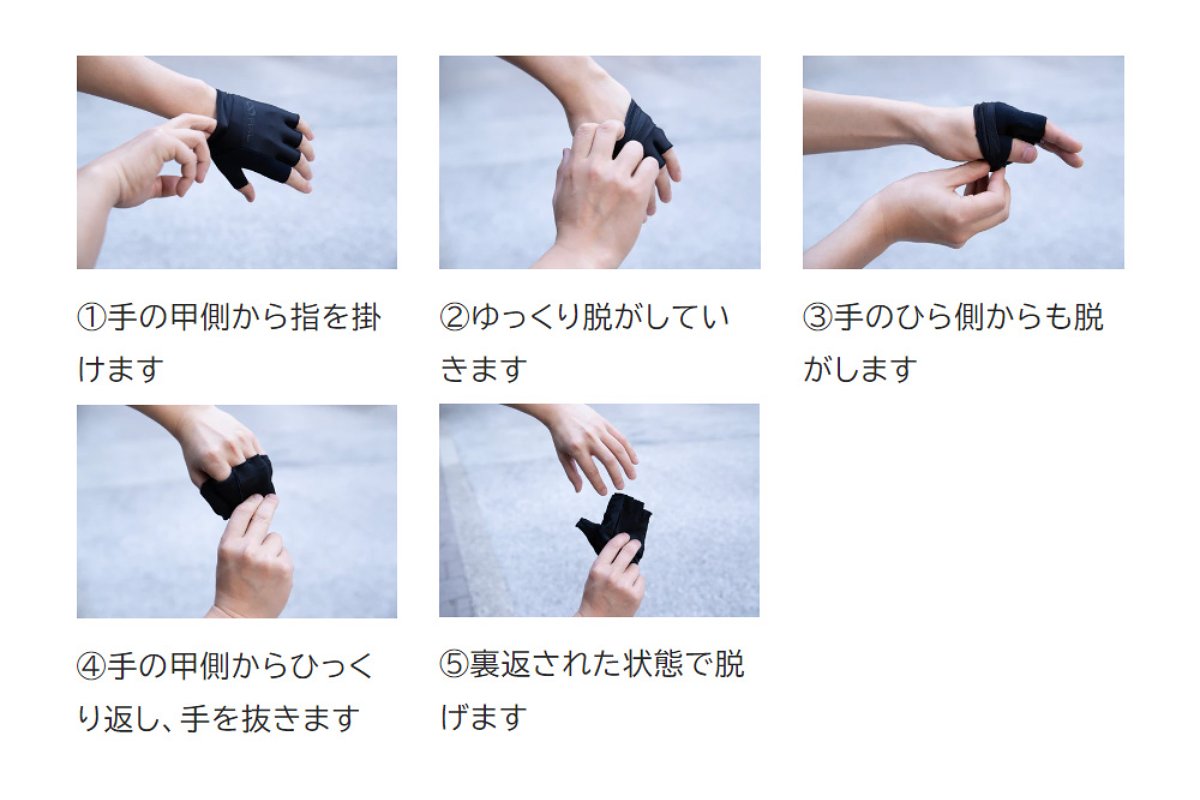 ①手の甲側から指を掛けます

②ゆっくり脱がしていきます

③手のひら側からも脱がします

④手の甲側からひっくり返し、手を抜きます

⑤裏返された状態で脱げます